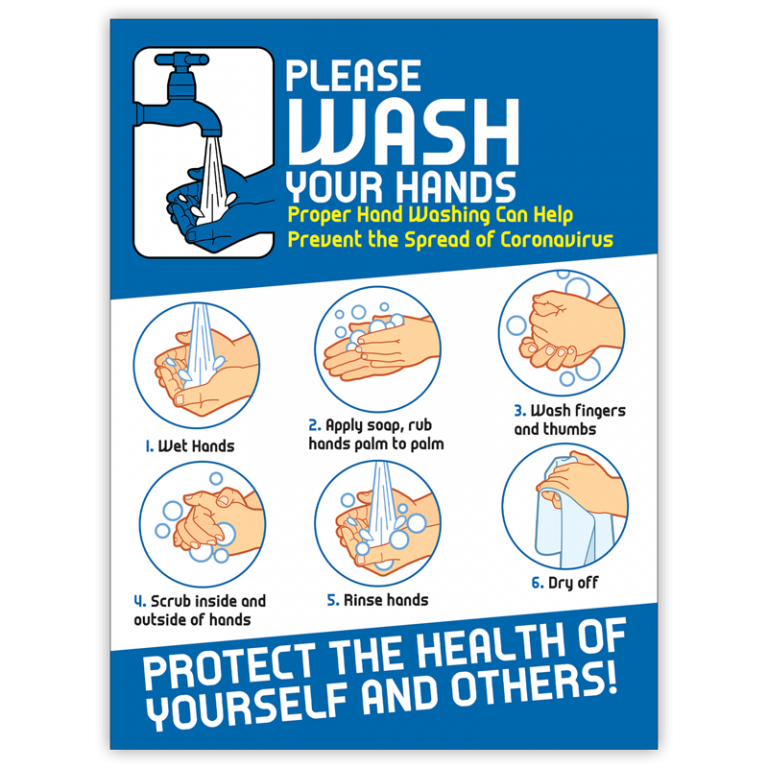 PLEASE
WASH
YOUR HANDS

Proper Hand Washing Can Help
Prevent the Spread of Coronavirus

1. Wet Hands

2. Apply soap, rub hands palm to palm

3. Wash fingers and thumbs

4. Scrub inside and outside of hands

5. Rinse hands

6. Dry off

PROTECT THE HEALTH OF YOURSELF AND OTHERS!