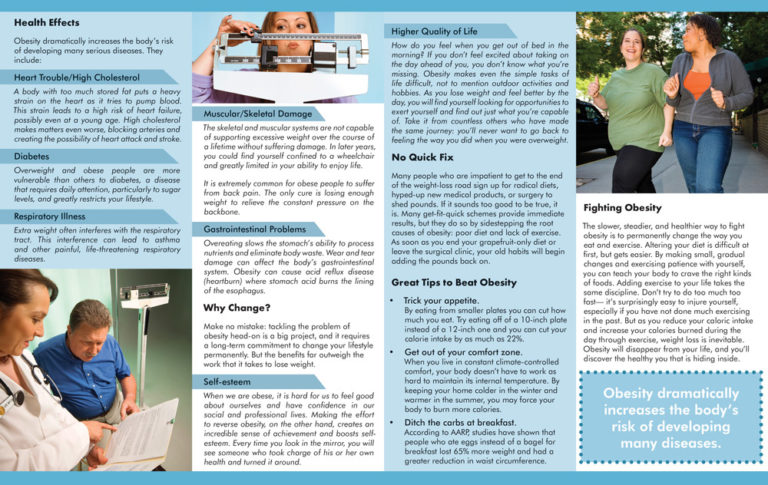 Health Effects

Obesity dramatically increases the body's risk of developing many serious diseases. They include:

Heart Trouble/High Cholesterol

A body with too much stored fat puts a heavy strain on the heart as it tries to pump blood. This strain leads to a high risk of heart failure, possibly even at a young age. High cholesterol makes matters even worse, blocking arteries and creating the possibility of heart attack and stroke.

Diabetes

Overweight and obese people are more vulnerable than others to diabetes, a disease that requires daily attention, particularly to sugar levels, and greatly restricts your lifestyle.

Respiratory Illness

Extra weight often interferes with the respiratory tract. This interference can lead to asthma and other painful, life-threatening respiratory diseases.

Muscular/Skeletal Damage

The skeletal and muscular systems are not capable of supporting excessive weight over the course of a lifetime without suffering damage. In later years, you could find yourself confined to a wheelchair and greatly limited in your ability to enjoy life.

It is extremely common for obese people to suffer from back pain. The only cure is losing enough weight to relieve the constant pressure on the backbone.

Gastrointestinal Problems

Overeating slows the stomach's ability to process nutrients and eliminate body waste. Wear and tear damage can affect the body's gastrointestinal system. Obesity can cause acid reflux disease (heartburn) where stomach acid burns the lining of the esophagus.

Why Change?

Make no mistake: tackling the problem of obesity head-on is a big project, and it requires a long-term commitment to change your lifestyle permanently. But the benefits far outweigh the work that it takes to lose weight.

Self-esteem

When we are obese, it is hard for us to feel good about ourselves and have confidence in our social and professional lives. Making the effort to reverse obesity, on the other hand, creates an incredible sense of achievement and boosts self-esteem. Every time you look in the mirror, you will see someone who took charge of his or her own health and turned it around.

Higher Quality of Life

How do you feel when you get out of bed in the morning? If you don't feel excited about taking on the day ahead of you, you don't know what you're missing. Obesity makes even the simple tasks of life difficult, not to mention outdoor activities and hobbies. As you lose weight and feel better by the day, you will find yourself looking for opportunities to exert yourself and find out just what you're capable of. Take it from countless others who have made the same journey: you'll never want to go back to feeling the way you did when you were overweight.

No Quick Fix

Many people who are impatient to get to the end of the weight-loss road sign up for radical diets, hyped-up new medical products, or surgery to shed pounds. If it sounds too good to be true, it is. Many get-fit-quick schemes provide immediate results, but they do so by sidestepping the root causes of obesity: poor diet and lack of exercise. As soon as you end your grapefruit-only diet or leave the surgical clinic, your old habits will begin adding the pounds back on.

Great Tips to Beat Obesity

• Trick your appetite.
By eating from smaller plates you can cut how much you eat. Try eating off of a 10-inch plate instead of a 12-inch one and you can cut your calorie intake by as much as 22%.

• Get out of your comfort zone.
When you live in constant climate-controlled comfort, your body doesn't have to work as hard to maintain its internal temperature. By keeping your home colder in the winter and warmer in the summer, you may force your body to burn more calories.

• Ditch the carbs at breakfast.
According to AARP, studies have shown that people who ate eggs instead of a bagel for breakfast lost 65% more weight and had a greater reduction in waist circumference.

Fighting Obesity

The slower, steadier, and healthier way to fight obesity is to permanently change the way you eat and exercise. Altering your diet is difficult at first, but gets easier. By making small, gradual changes and exercising patience with yourself, you can teach your body to crave the right kinds of foods. Adding exercise to your life takes the same discipline. Don't try to do too much too fast— it's surprisingly easy to injure yourself, especially if you have not done much exercising in the past. But as you reduce your caloric intake and increase your calories burned during the day through exercise, weight loss is inevitable. Obesity will disappear from your life, and you'll discover the healthy you that is hiding inside.

Obesity dramatically increases the body's risk of developing many diseases.